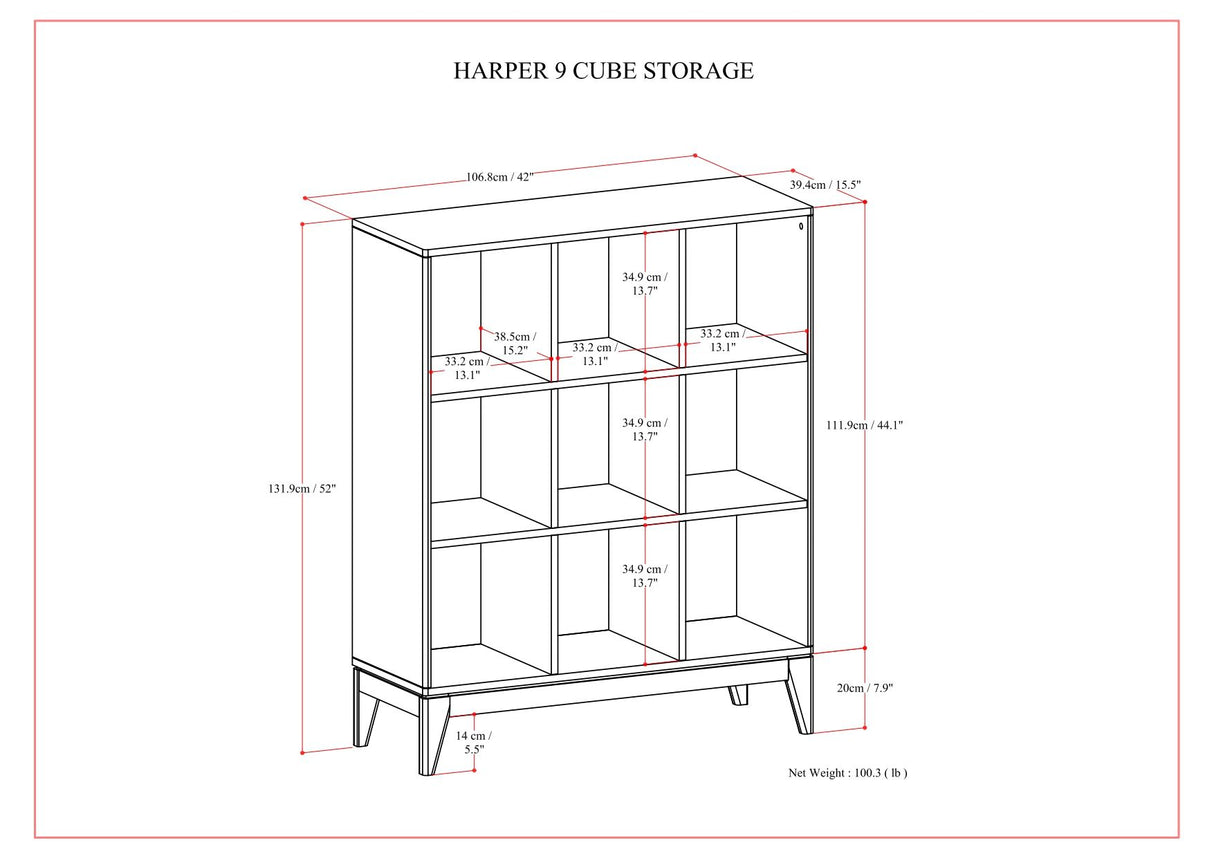 HARPER 9 CUBE STORAGE

106.8cm / 42"

39.4cm / 15.5"

34.9 cm / 13.7"

38.5cm / 15.2"

33.2 cm / 13.1"

33.2 cm / 13.1"

33.2 cm / 13.1"

34.9 cm / 13.7"

111.9cm / 44.1"

131.9cm / 52"

34.9 cm / 13.7"

20cm / 7.9"

14 cm / 5.5"

Net Weight : 100.3 ( lb )