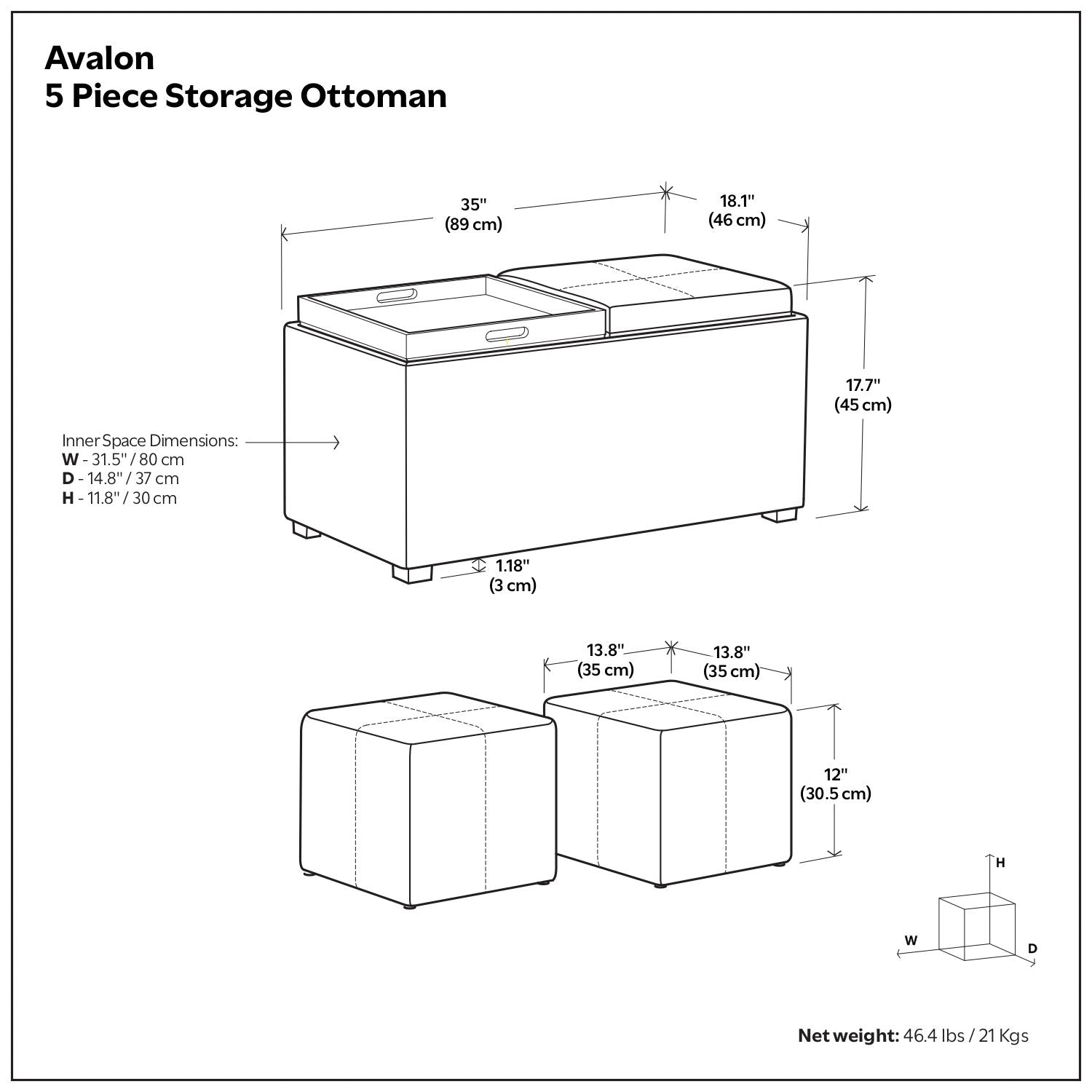 Avalon
5 Piece Storage Ottoman

35"
(89 cm)

18.1"
(46 cm)

17.7"
(45 cm)

Inner Space Dimensions:
W - 31.5" / 80 cm
D - 14.8" / 37 cm
H - 11.8" / 30 cm

1.18"
(3 cm)

13.8"
(35 cm)

13.8"
(35 cm)

12"
(30.5 cm)

H
W
D

Net weight: 46.4 lbs / 21 Kgs