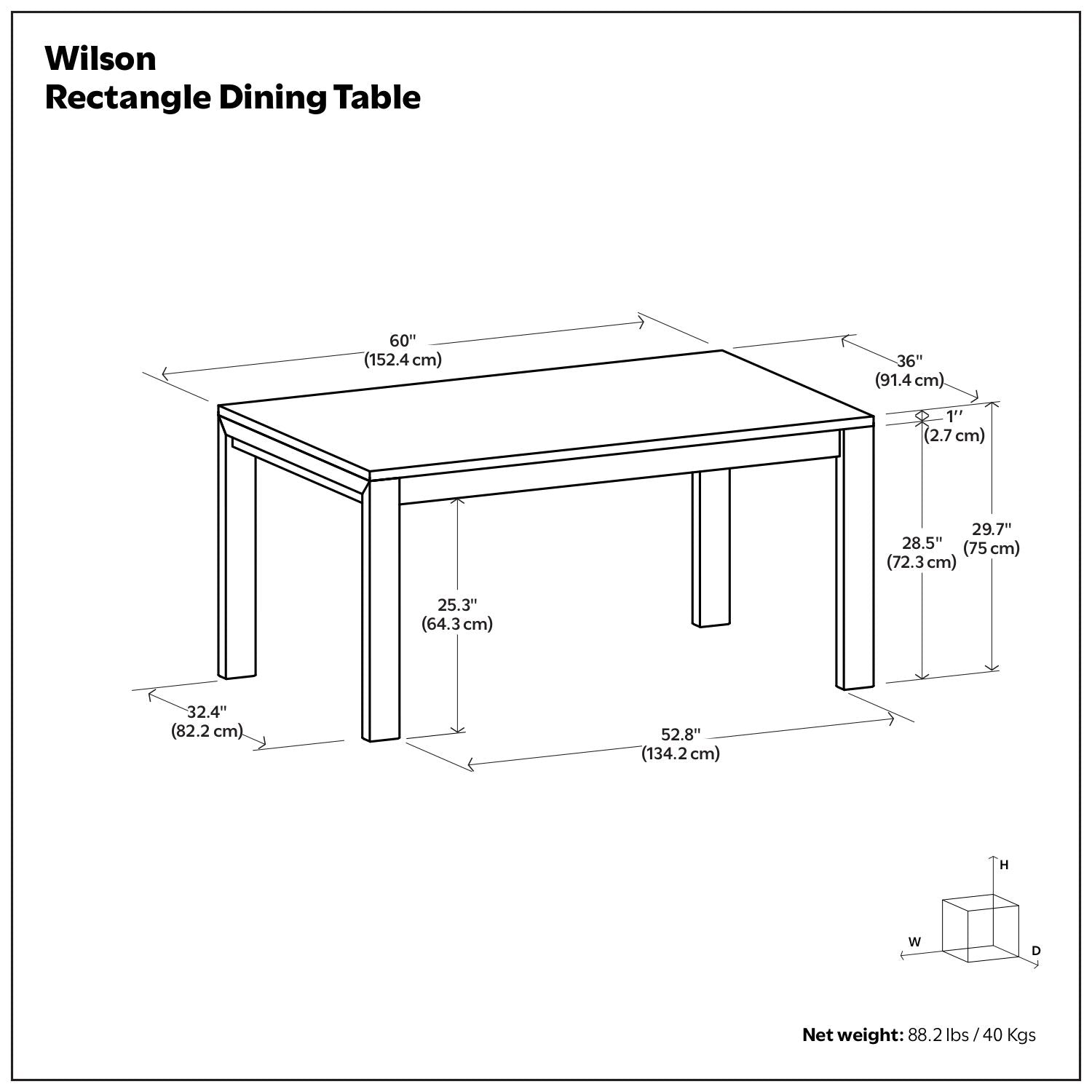 Wilson
Rectangle Dining Table

60"
(152.4 cm)

36"
(91.4 cm)

1"
(2.7 cm)

28.5"
(72.3 cm)

29.7"
(75 cm)

25.3"
(64.3 cm)

32.4"
(82.2 cm)

52.8"
(134.2 cm)

H
W
D

Net weight: 88.2 lbs / 40 Kgs