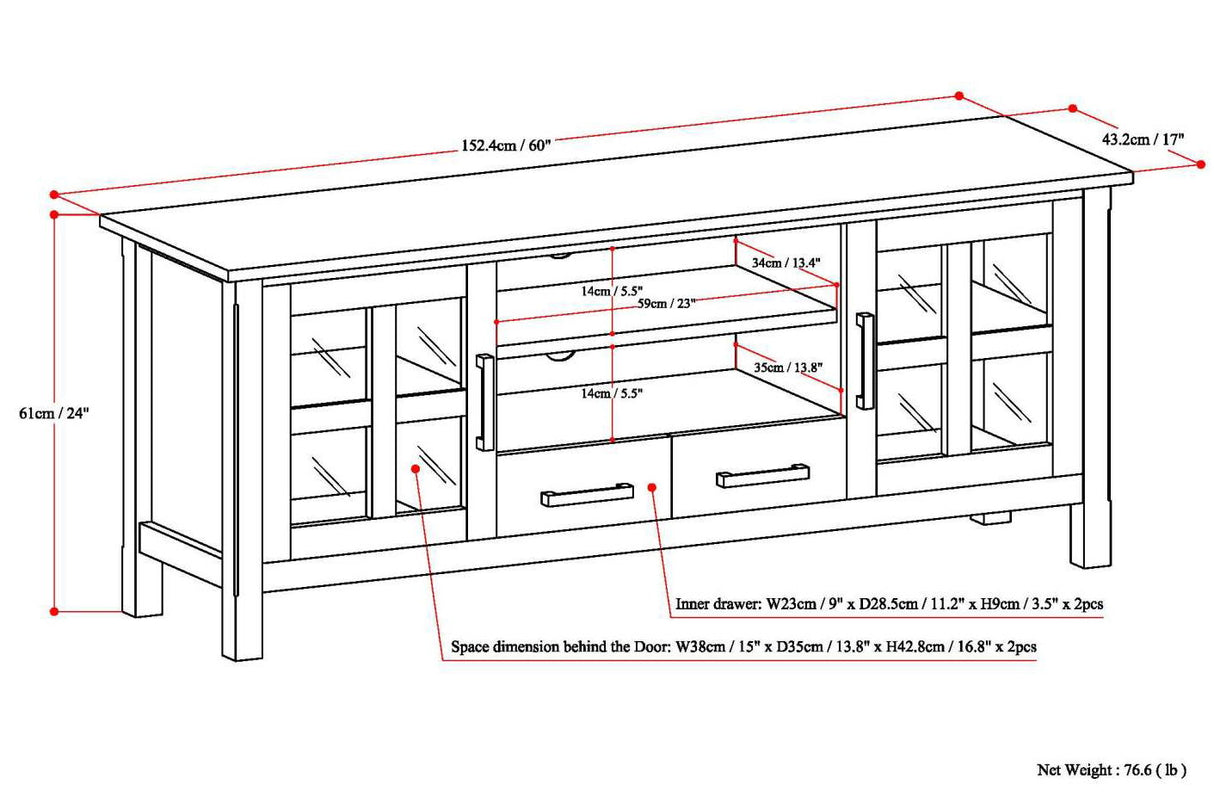 152.4cm / 60"

43.2cm / 17"

61cm / 24"

34cm / 13.4"

14cm / 5.5"

59cm / 23"

35cm / 13.8"

14cm / 5.5"

Inner drawer: W23cm / 9" x D28.5cm / 11.2" x H9cm / 3.5" x 2pcs

Space dimension behind the Door: W38cm / 15" x D35cm / 13.8" x H42.8cm / 16.8" x 2pcs

Net Weight : 76.6 ( lb )