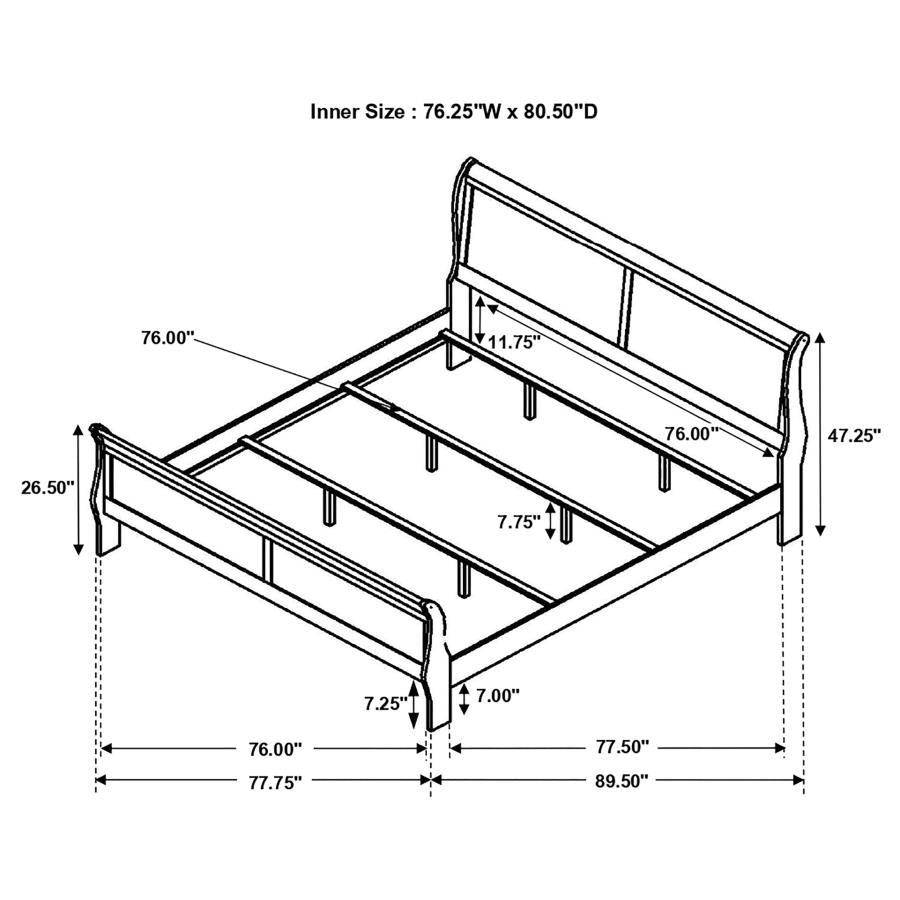 Inner Size : 76.25"W x 80.50"D

76.00"
11.75"
76.00"
47.25"
26.50"
7.75"
7.25"
7.00"
76.00"
77.50"
77.75"
89.50"