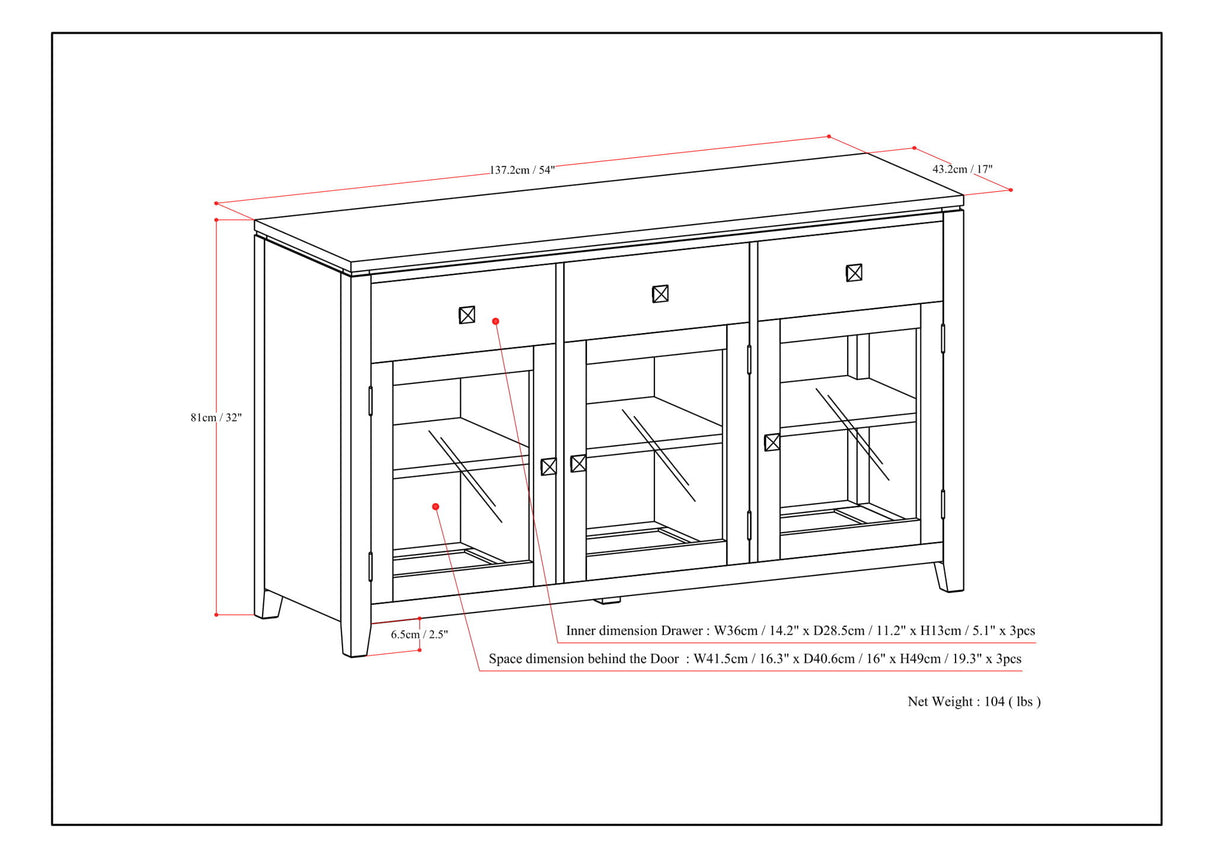 137.2cm / 54"

43.2cm / 17"

81cm / 32"

6.5cm / 2.5"

Inner dimension Drawer : W36cm / 14.2" x D28.5cm / 11.2" x H13cm / 5.1" x 3pcs

Space dimension behind the Door : W41.5cm / 16.3" x D40.6cm / 16" x H49cm / 19.3" x 3pcs

Net Weight : 104 ( lbs )