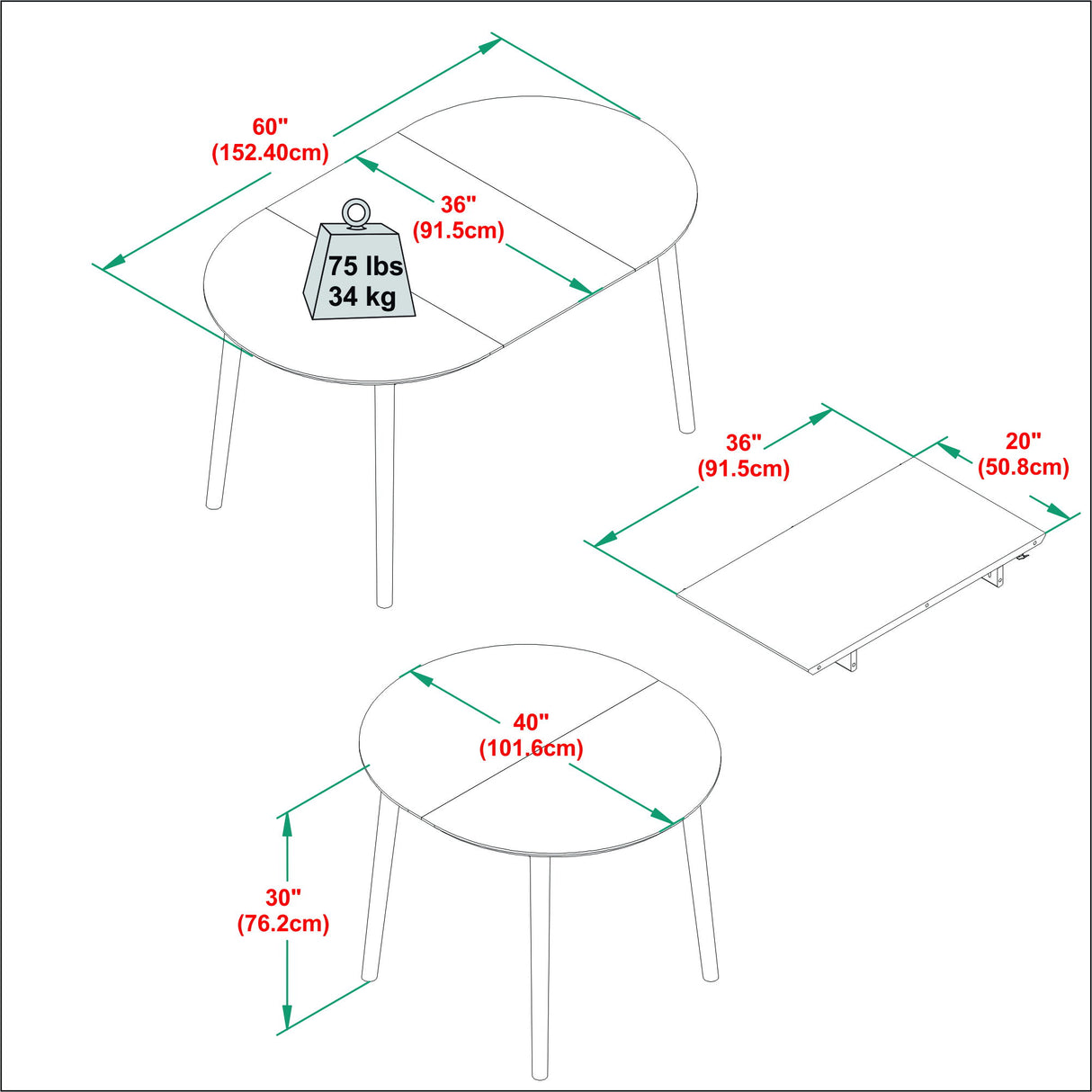 60"
(152.40cm)

36"
(91.5cm)

75 lbs
34 kg

36"
(91.5cm)

20"
(50.8cm)

40"
(101.6cm)

30"
(76.2cm)