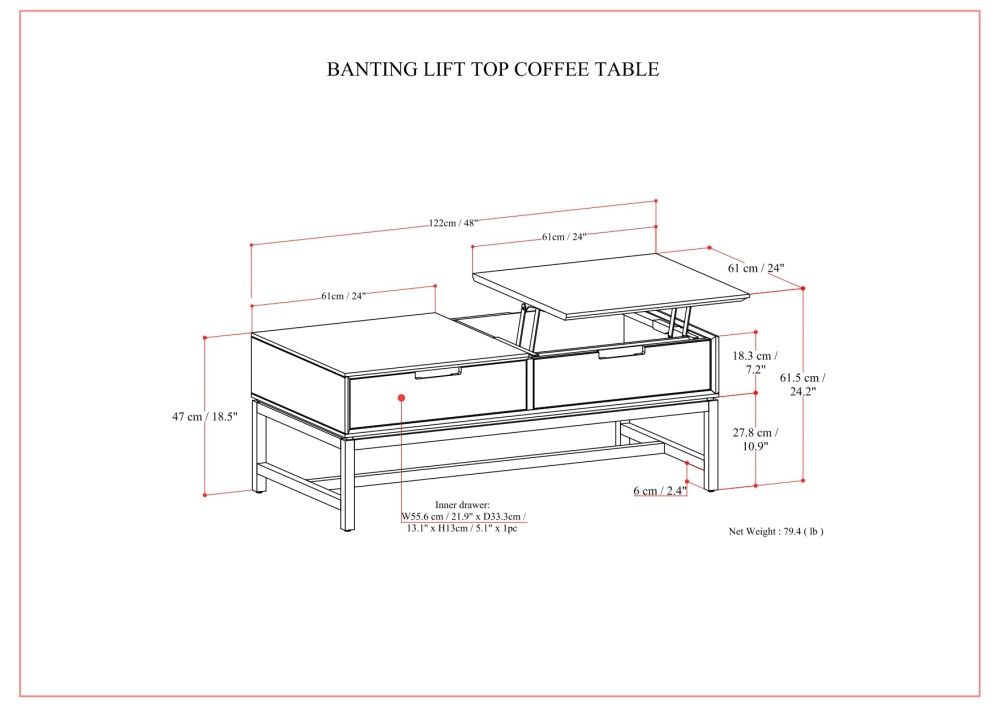 BANTING LIFT TOP COFFEE TABLE

122cm / 48"

61cm / 24"

61 cm / 24"

61cm / 24"

18.3 cm / 7.2"

61.5 cm / 24.2"

47 cm / 18.5"

27.8 cm / 10.9"

6 cm / 2.4"

Inner drawer: W55.6 cm / 21.9" x D33.3cm / 13.1" x H13cm / 5.1" x 1pc

Net Weight : 79.4 ( lb )