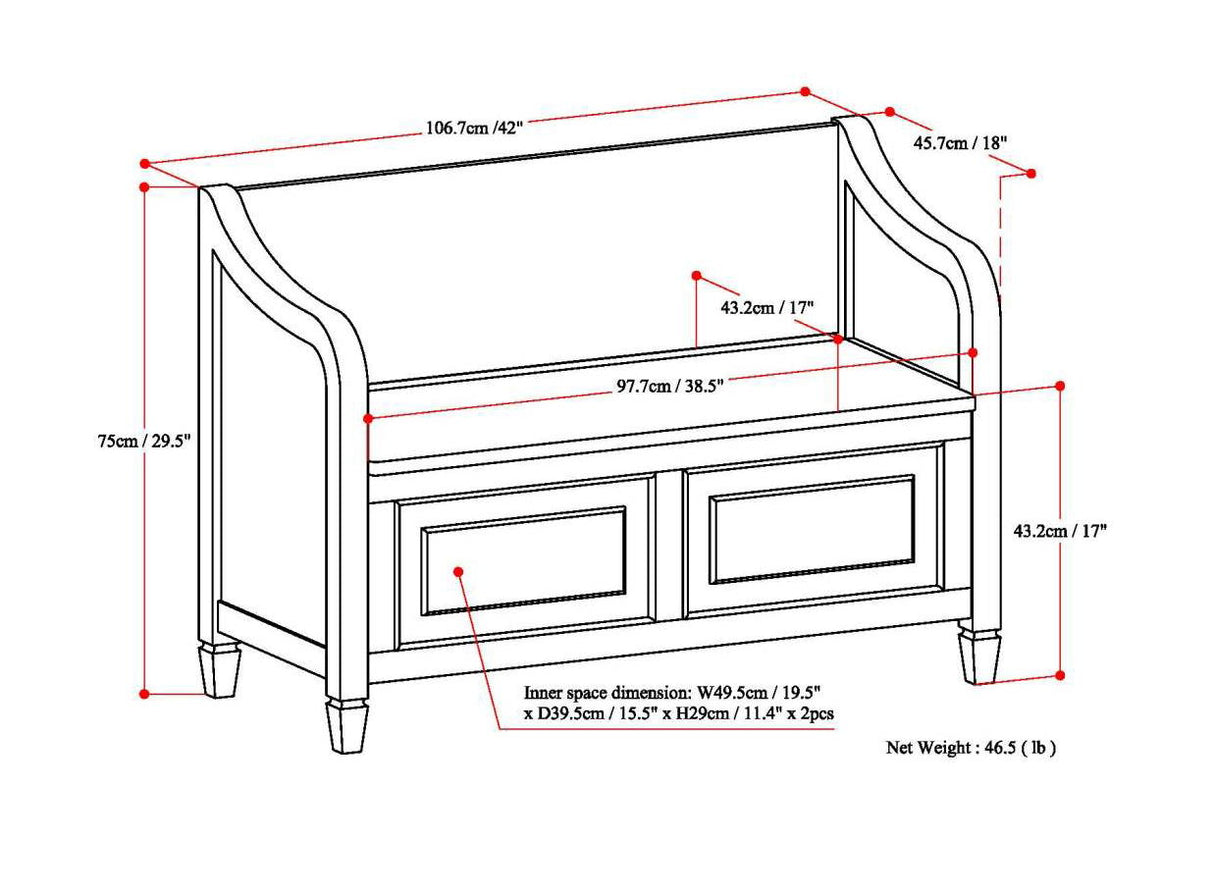 106.7cm /42"

45.7cm / 18"

43.2cm / 17"

97.7cm / 38.5"

75cm / 29.5"

43.2cm / 17"

Inner space dimension: W49.5cm / 19.5" x D39.5cm / 15.5" x H29cm / 11.4" x 2pcs

Net Weight : 46.5 ( lb )