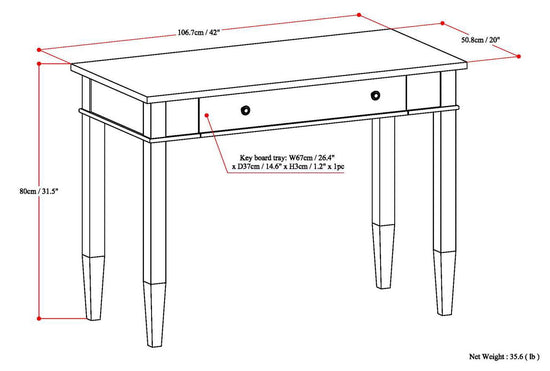 106.7cm / 42"

50.8cm / 20"

80cm / 31.5"

Key board tray: W67cm / 26.4" x D37cm / 14.6" x H3cm / 1.2" x 1pc

Net Weight : 35.6 ( lb )