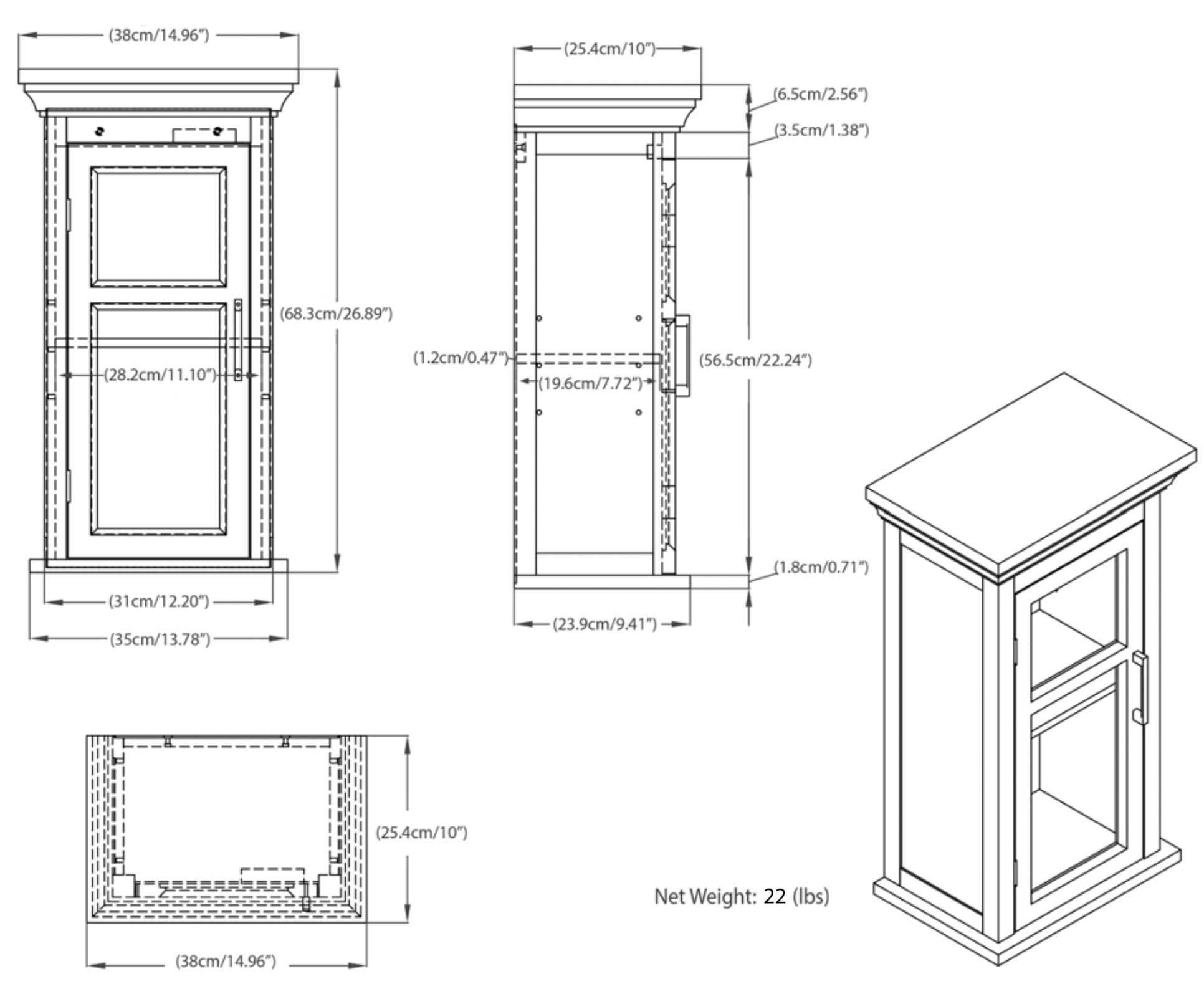 (38cm/14.96")

(68.3cm/26.89")

(28.2cm/11.10")

(31cm/12.20")

(35cm/13.78")

(25.4cm/10")

(6.5cm/2.56")

(3.5cm/1.38")

(1.2cm/0.47")

(19.6cm/7.72")

(56.5cm/22.24")

(1.8cm/0.71")

(23.9cm/9.41")

(25.4cm/10")

(38cm/14.96")

Net Weight: 22 (lbs)