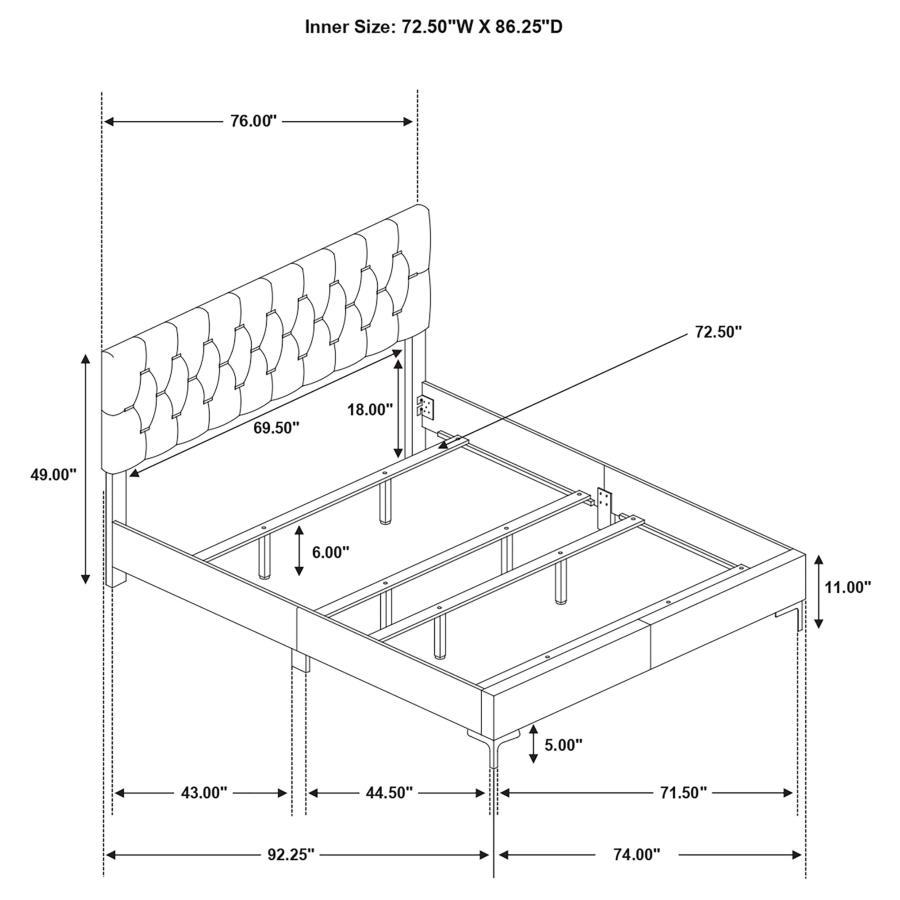 Inner Size: 72.50"W X 86.25"D

76.00"

72.50"

18.00"

69.50"

49.00"

6.00"

11.00"

5.00"

43.00"

44.50"

71.50"

92.25"

74.00"