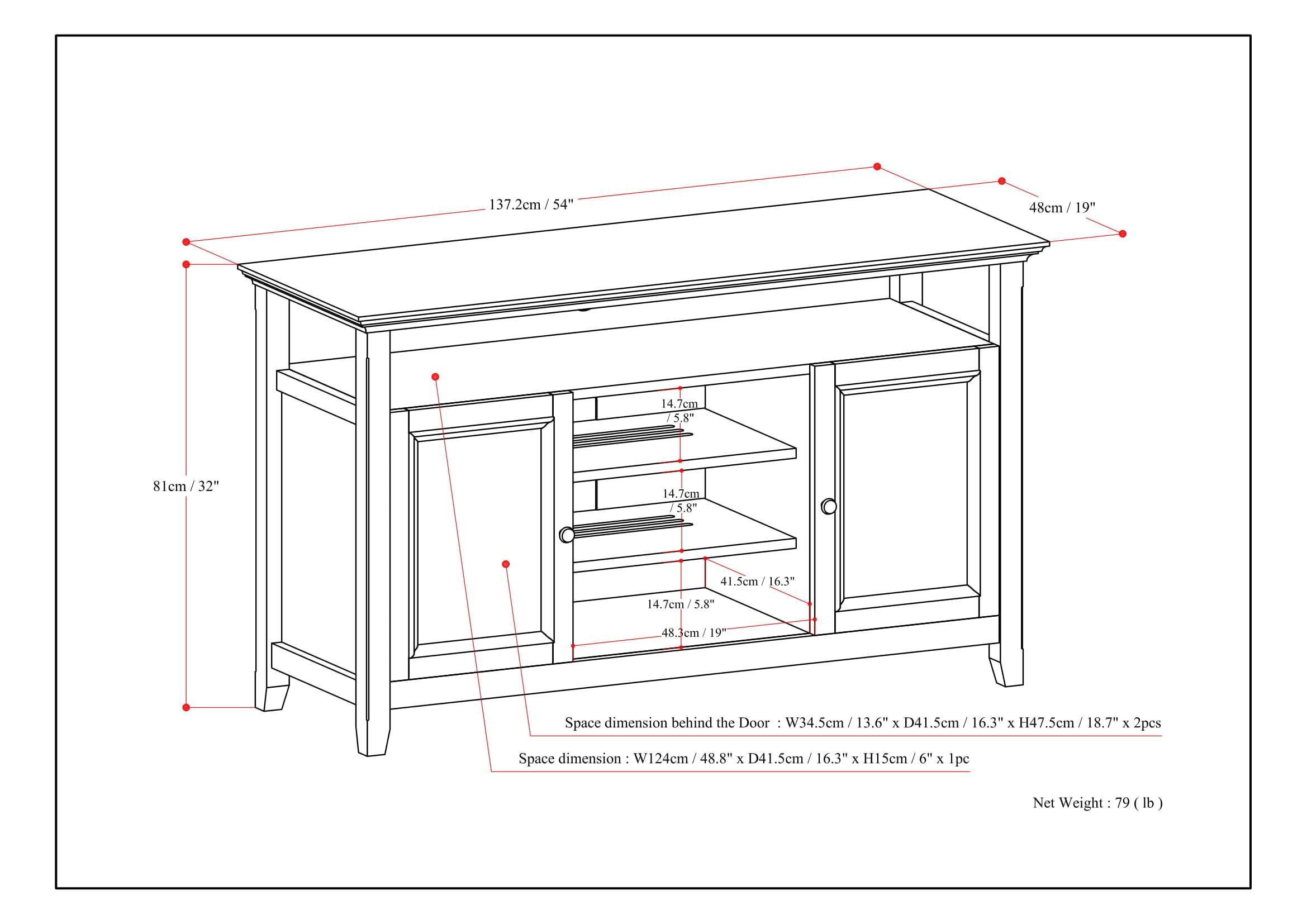 137.2cm / 54"

48cm / 19"

81cm / 32"

14.7cm / 5.8"

14.7cm / 5.8"

41.5cm / 16.3"

14.7cm / 5.8"

48.3cm / 19"

Space dimension behind the Door : W34.5cm / 13.6" x D41.5cm / 16.3" x H47.5cm / 18.7" x 2pcs

Space dimension : W124cm / 48.8" x D41.5cm / 16.3" x H15cm / 6" x 1pc

Net Weight : 79 ( lb )