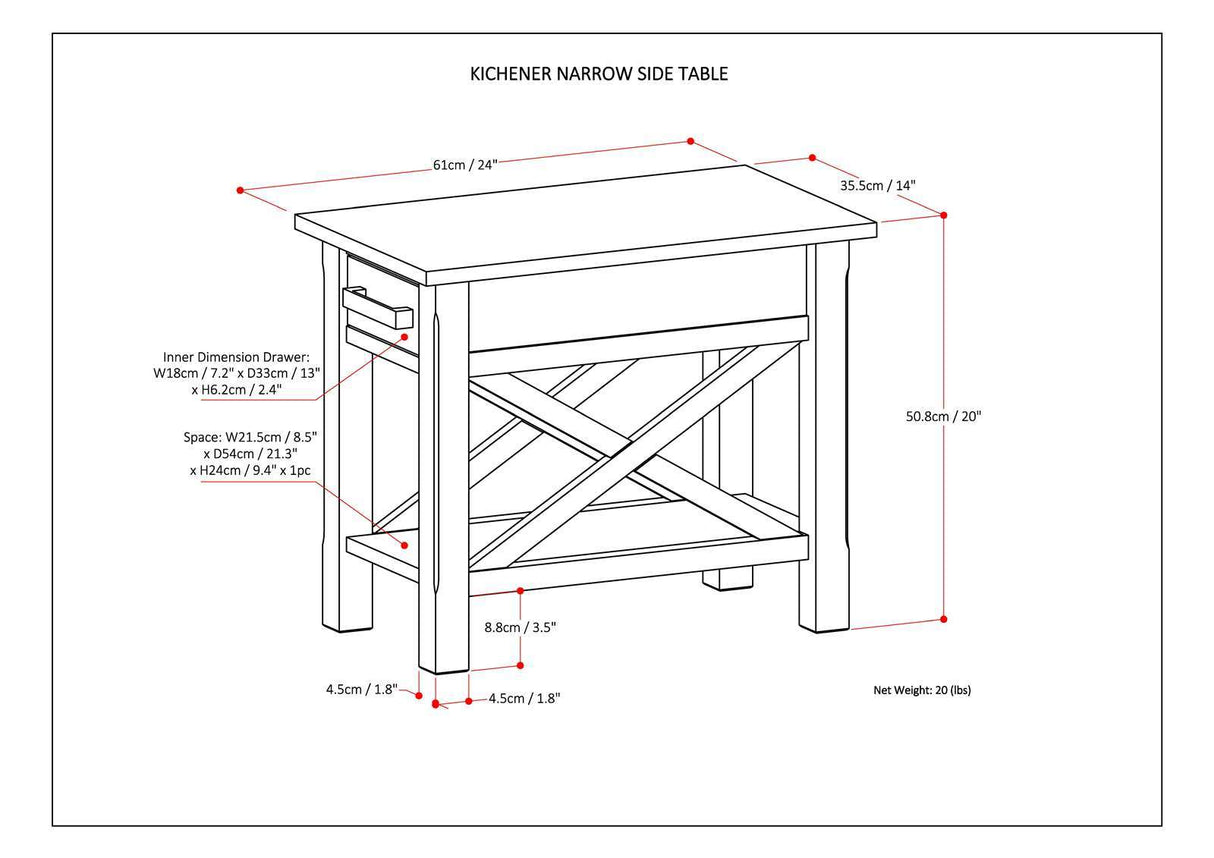 KICHENER NARROW SIDE TABLE

61cm / 24"

35.5cm / 14"

Inner Dimension Drawer: W18cm / 7.2" x D33cm / 13" x H6.2cm / 2.4"

Space: W21.5cm / 8.5" x D54cm / 21.3" x H24cm / 9.4" x 1pc

50.8cm / 20"

8.8cm / 3.5"

4.5cm / 1.8"

4.5cm / 1.8"

Net Weight: 20 (lbs)