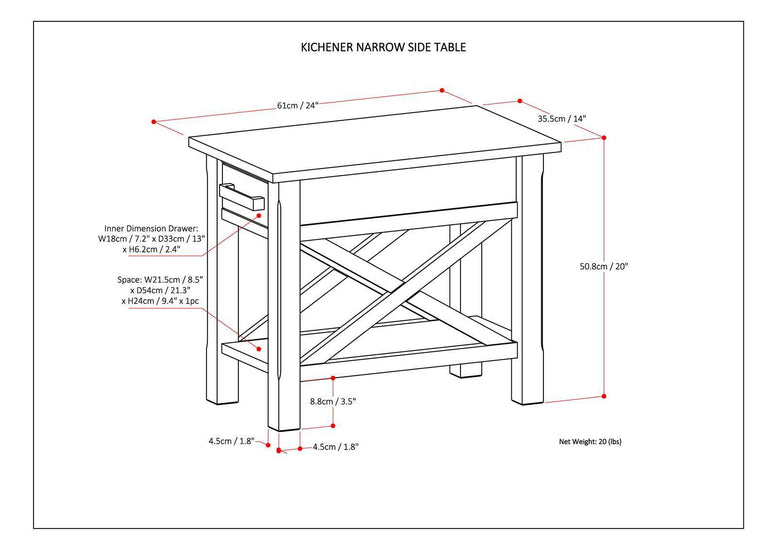 KICHENER NARROW SIDE TABLE

61cm / 24"

35.5cm / 14"

Inner Dimension Drawer: W18cm / 7.2" x D33cm / 13" x H6.2cm / 2.4"

Space: W21.5cm / 8.5" x D54cm / 21.3" x H24cm / 9.4" x 1pc

50.8cm / 20"

8.8cm / 3.5"

4.5cm / 1.8"

4.5cm / 1.8"

Net Weight: 20 (lbs)