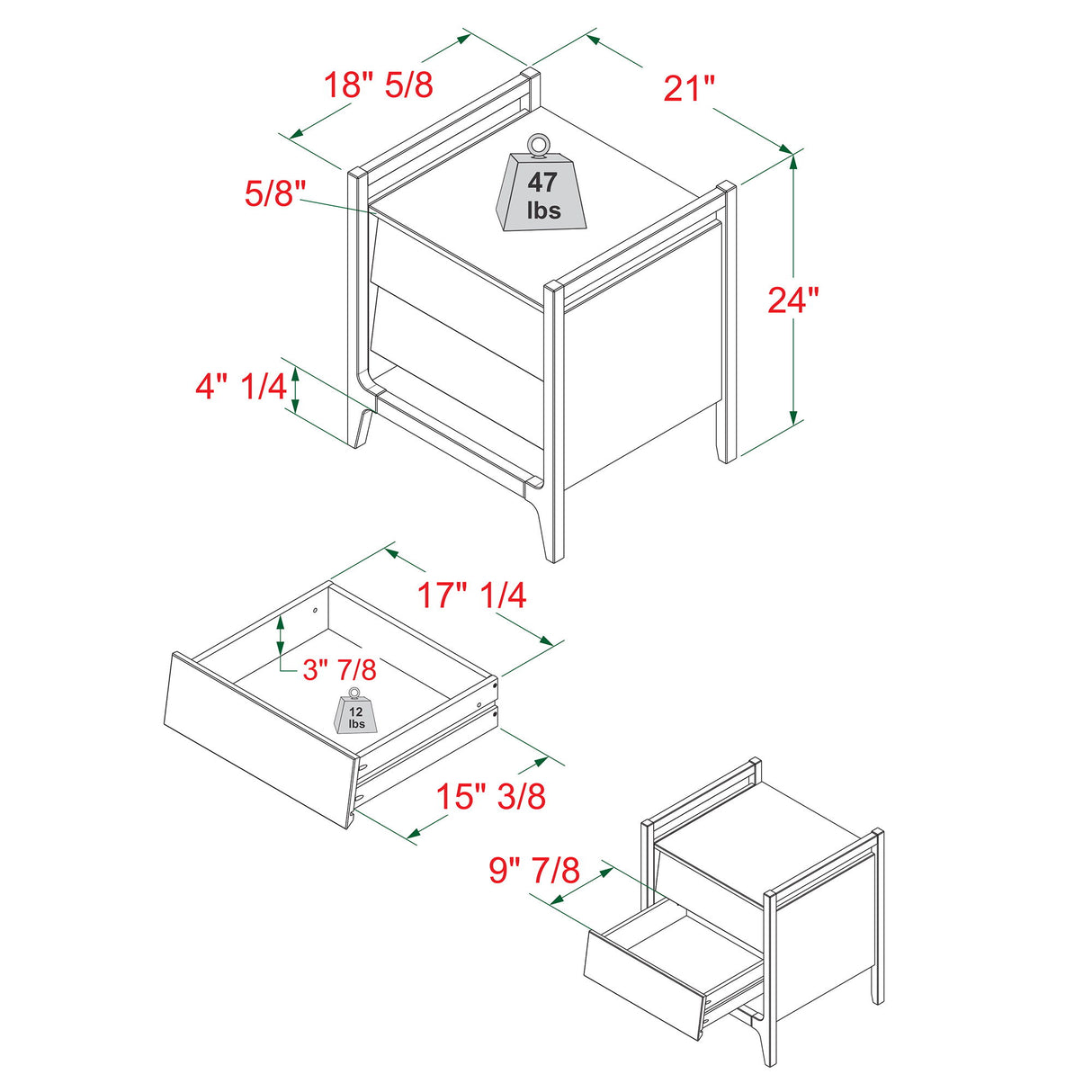 18" 5/8

21"

5/8"

47 lbs

24"

4" 1/4

17" 1/4

3" 7/8

12 lbs

15" 3/8

9" 7/8