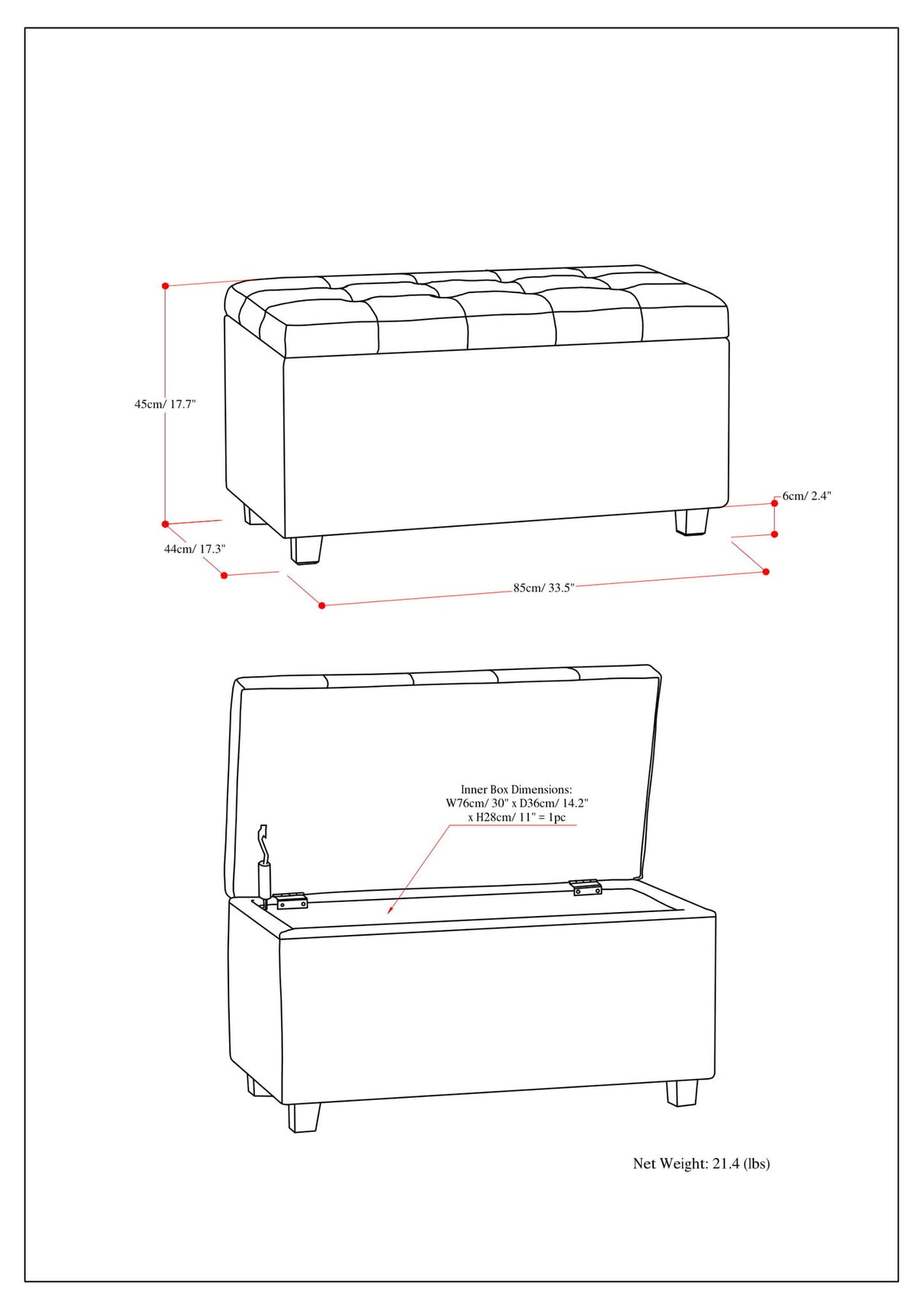 45cm/ 17.7"

6cm/ 2.4"

44cm/ 17.3"

85cm/ 33.5"

Inner Box Dimensions:
W76cm/ 30" x D36cm/ 14.2"
x H28cm/ 11" = 1pc

Net Weight: 21.4 (lbs)